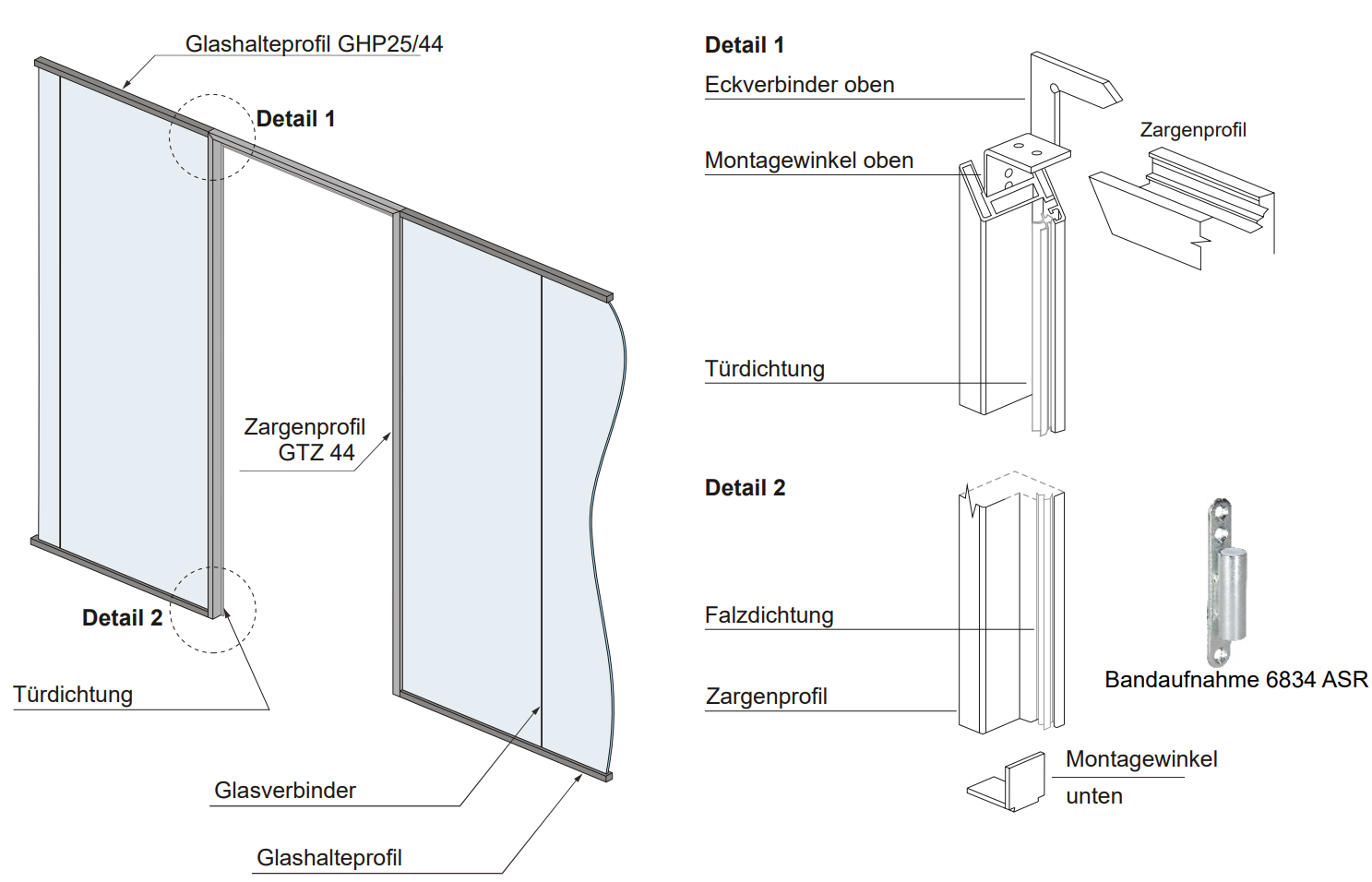 Glashalteprofil GHP25/44

Detail 1

Zargenprofil GTZ 44

Detail 2

Türdichtung

Glasverbinder

Glashalteprofil

Detail 1

Eckverbinder oben

Montagewinkel oben

Zargenprofil

Türdichtung

Detail 2

Falzdichtung

Zargenprofil

Bandaufnahme 6834 ASR

Montagewinkel unten